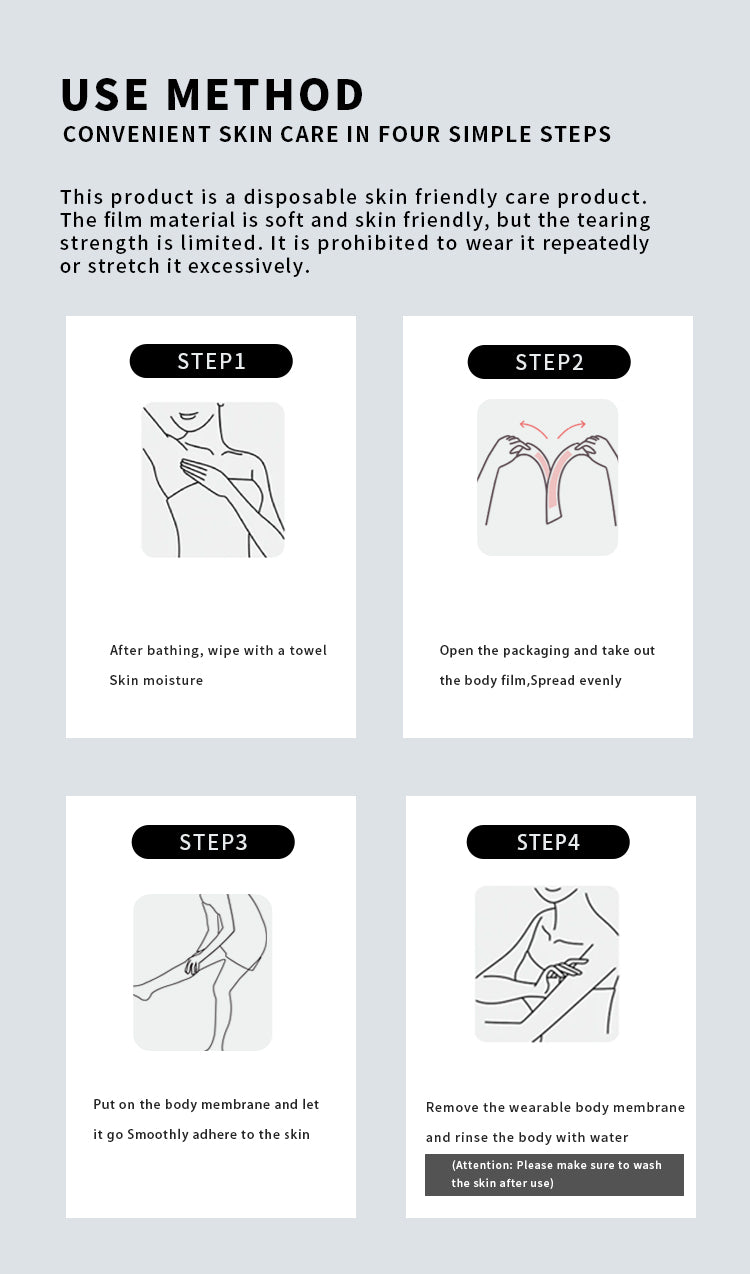 USE METHOD
CONVENIENT SKIN CARE IN FOUR SIMPLE STEPS

This product is a disposable skin friendly care product. The film material is soft and skin friendly, but the tearing strength is limited. It is prohibited to wear it repeatedly or stretch it excessively.

STEP1

After bathing, wipe with a towel
Skin moisture

STEP2

Open the packaging and take out
the body film,Spread evenly

STEP3

Put on the body membrane and let
it go Smoothly adhere to the skin

STEP4

Remove the wearable body membrane
and rinse the body with water
(Attention: Please make sure to wash the skin after use)